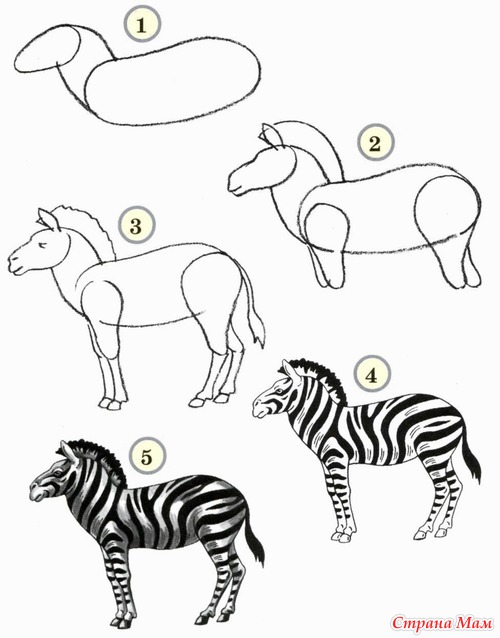 1

2

3

4

5

Страна Мам