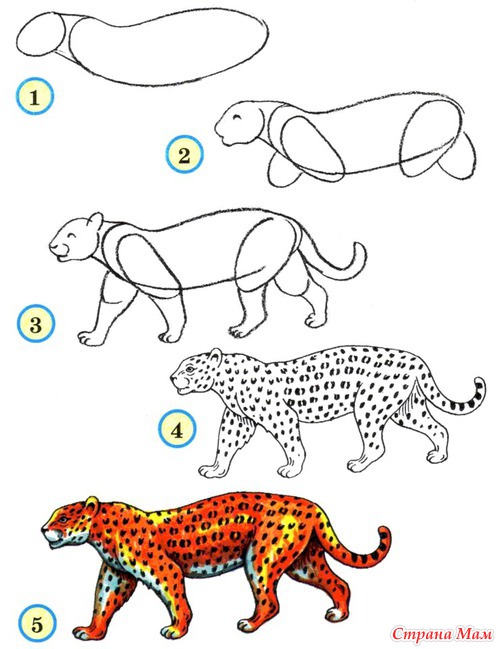 1
2
3
4
5
Страна Мам