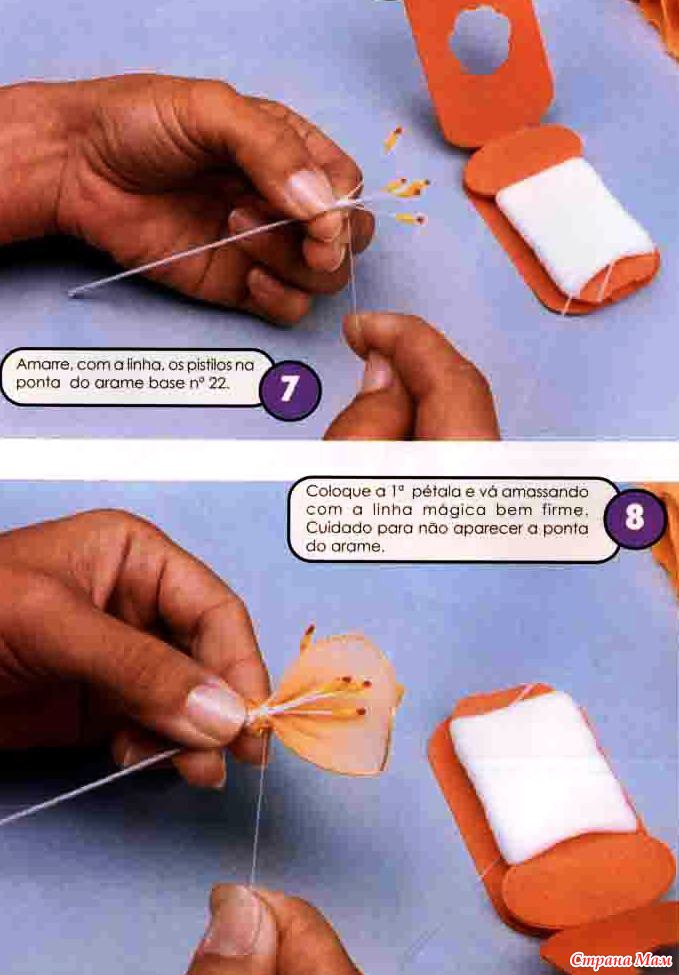 Amarre, com a linha, os pistilos na ponta do arame base nº 22.

7

Coloque a 1ª pétala e vá amassando com a linha mágica bem firme. Cuidado para não aparecer a ponta do arame.

8

Страна Мам