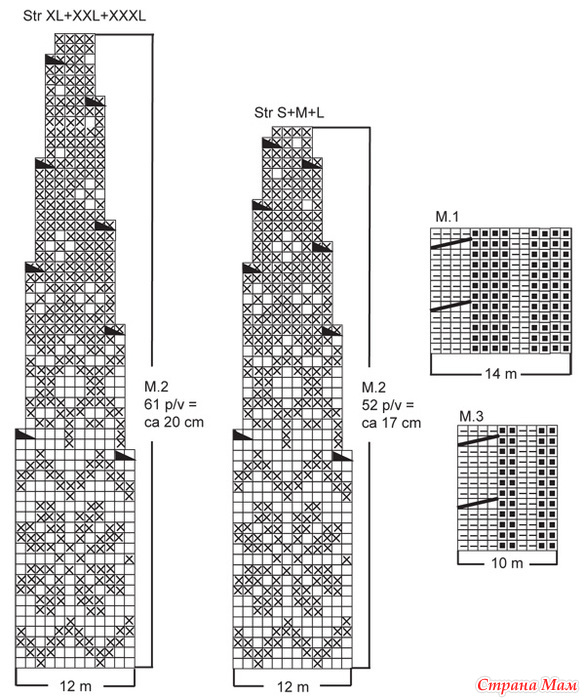 Str XL+XXL+XXXL

M.2
61 p/v =
ca 20 cm

12 m

Str S+M+L

M.2
52 p/v =
ca 17 cm

12 m

M.1

14 m

M.3

10 m

Страна Мам