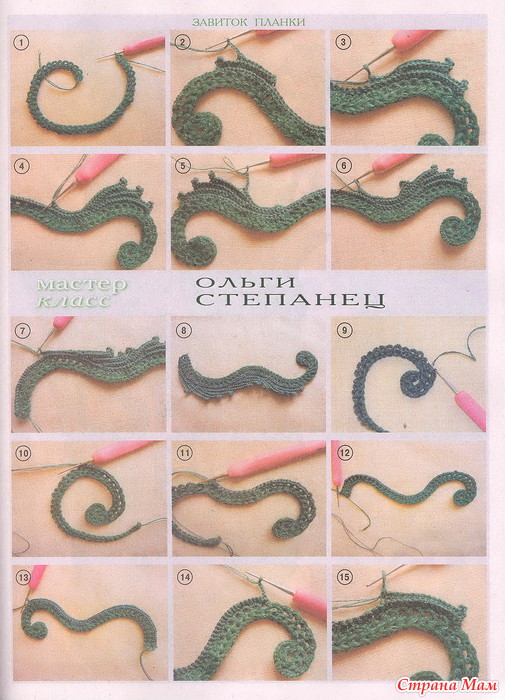 ЗАВИТОК ПЛАНКИ

1

2

3

4

5

6

мастер класс

ОЛЬГИ СТЕПАНЕЦ

7

8

9

10

11

12

13

14

15

Страна Мам