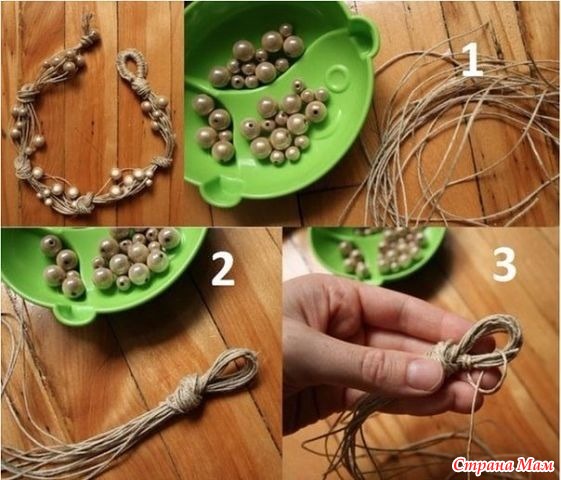 1

2

3

Страна Мам