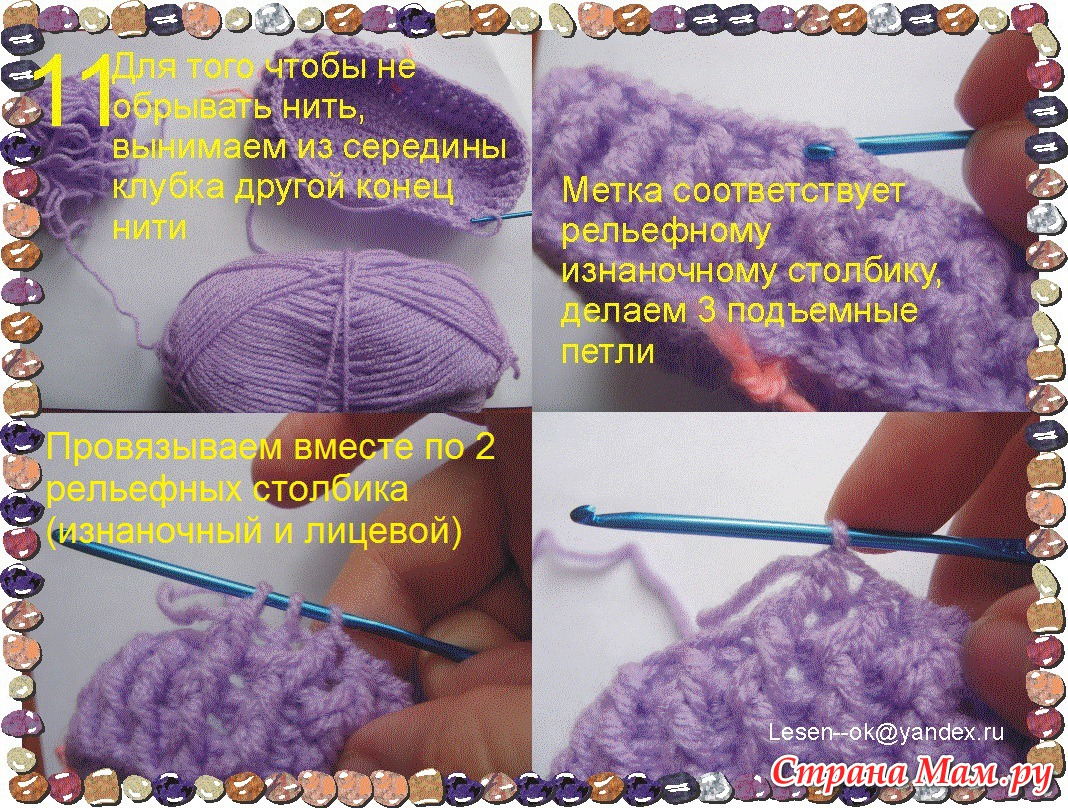 11 Для того чтобы не обрывать нить, вынимаем из середины клубка другой конец нити

Метка соответствует рельефному изнаночному столбику, делаем 3 подъемные петли

Провязываем вместе по 2 рельефных столбика (изнаночный и лицевой)

Lesen--ok@yandex.ru

Страна Мам.ру