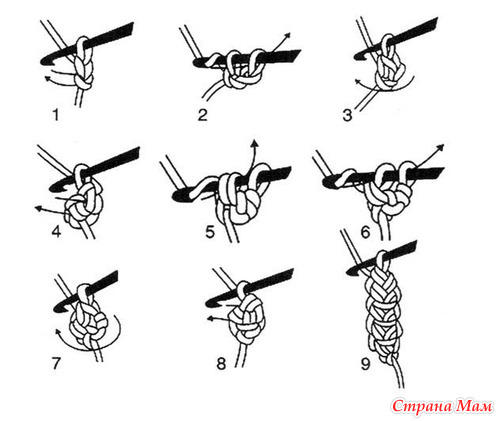 1
2
3
4
5
6
7
8
9
Страна Мам