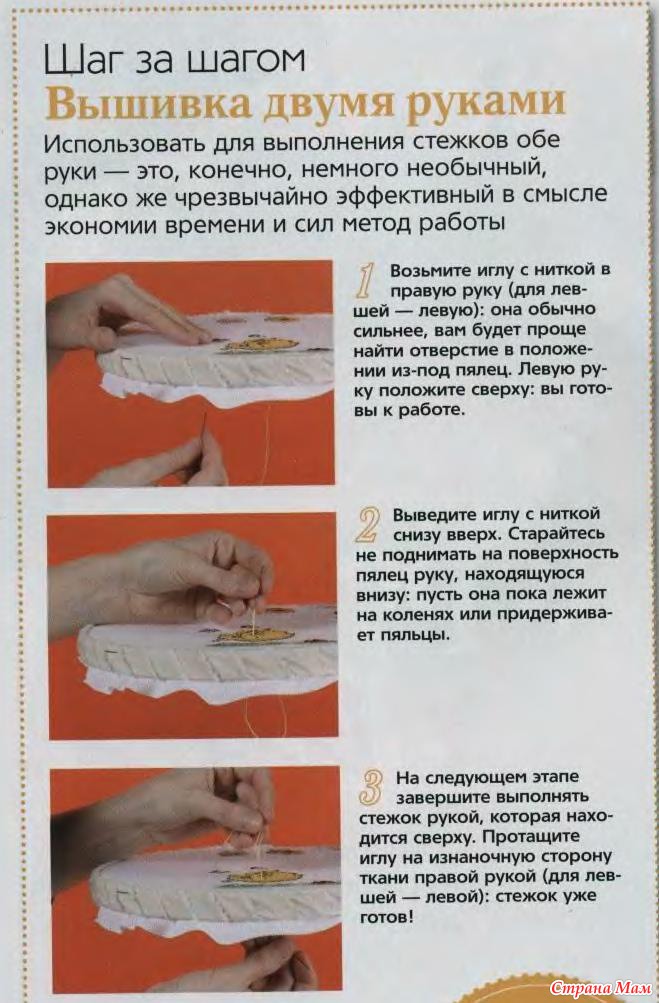 Шаг за шагом
Вышивка двумя руками

Использовать для выполнения стежков обе руки — это, конечно, немного необычный, однако же чрезвычайно эффективный в смысле экономии времени и сил метод работы

1 Возьмите иглу с ниткой в правую руку (для левшей — левую): она обычно сильнее, вам будет проще найти отверстие в положении из-под пялец. Левую руку положите сверху: вы готовы к работе.

2 Выведите иглу с ниткой снизу вверх. Старайтесь не поднимать на поверхность пялец руку, находящуюся внизу: пусть она пока лежит на коленях или придерживает пяльцы.

3 На следующем этапе завершите выполнять стежок рукой, которая находится сверху. Протащите иглу на изнаночную сторону ткани правой рукой (для левшей — левой): стежок уже готов!

Страна Мам