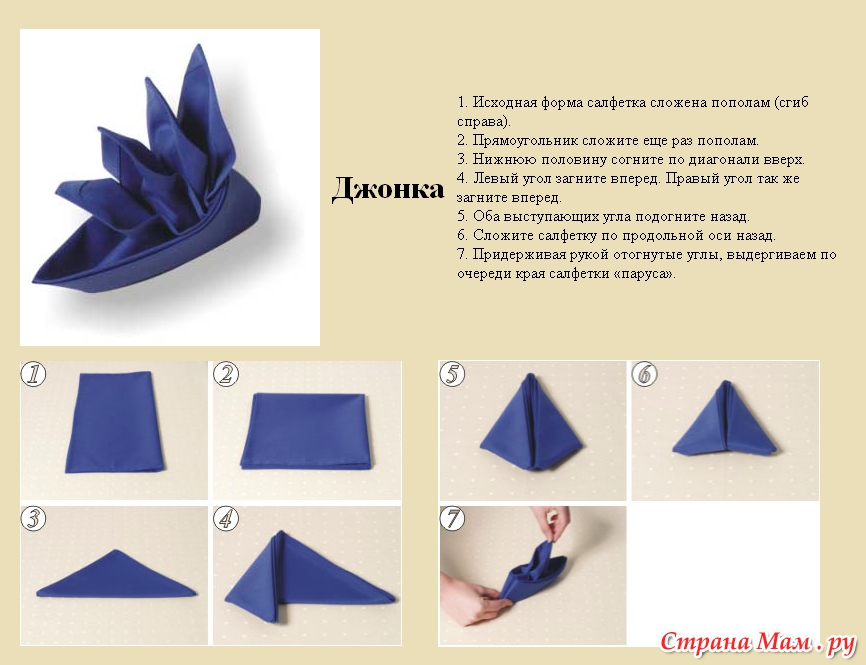 Джонка

1. Исходная форма салфетка сложена пополам (сгиб справа).
2. Прямоугольник сложите еще раз пополам.
3. Нижнюю половину согните по диагонали вверх.
4. Левый угол загните вперед. Правый угол так же загните вперед.
5. Оба выступающих угла подогните назад.
6. Сложите салфетку по продольной оси назад.
7. Придерживая рукой отогнутые углы, выдергиваем по очереди края салфетки «паруса».

1

2

3

4

5

6

7

Страна Мам . ру