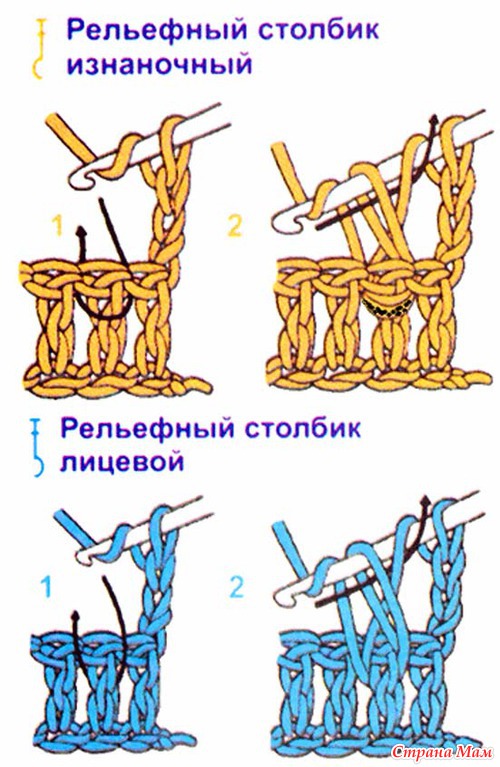 Рельефный столбик изнаночный

1

2

Рельефный столбик лицевой

1

2

Страна Мам