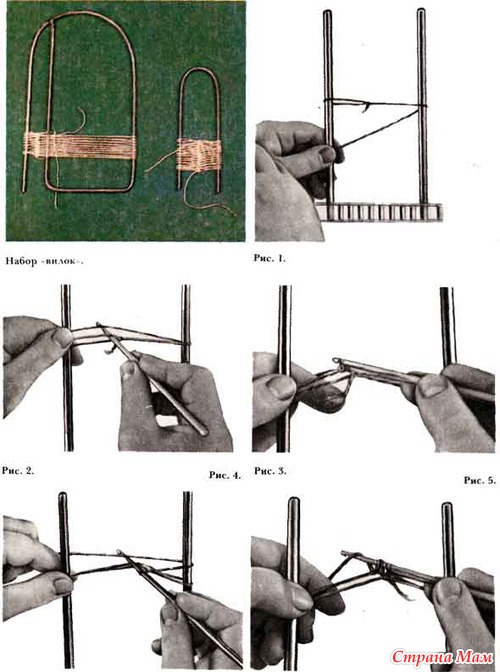 Набор «вилок».

Рис. 1.

Рис. 2.

Рис. 4.

Рис. 3.

Рис. 5.

Страна Мам