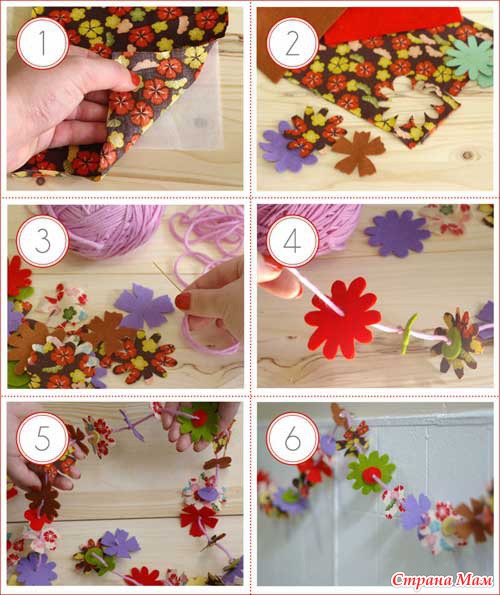 1

2

3

4

5

6

Страна Мам