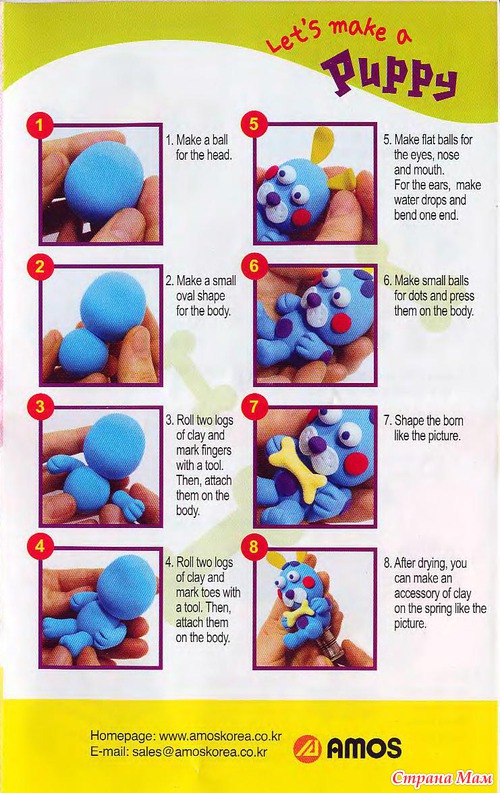 Let's make a Puppy

1

1. Make a ball for the head.

2

2. Make a small oval shape for the body.

3

3. Roll two logs of clay and mark fingers with a tool. Then, attach them on the body.

4

4. Roll two logs of clay and mark toes with a tool. Then, attach them on the body.

5

5. Make flat balls for the eyes, nose and mouth. For the ears, make water drops and bend one end.

6

6. Make small balls for dots and press them on the body.

7

7. Shape the born like the picture.

8

8. After drying, you can make an accessory of clay on the spring like the picture.

Homepage: www.amoskorea.co.kr
E-mail: sales@amoskorea.co.kr

AMOS

Страна Мам