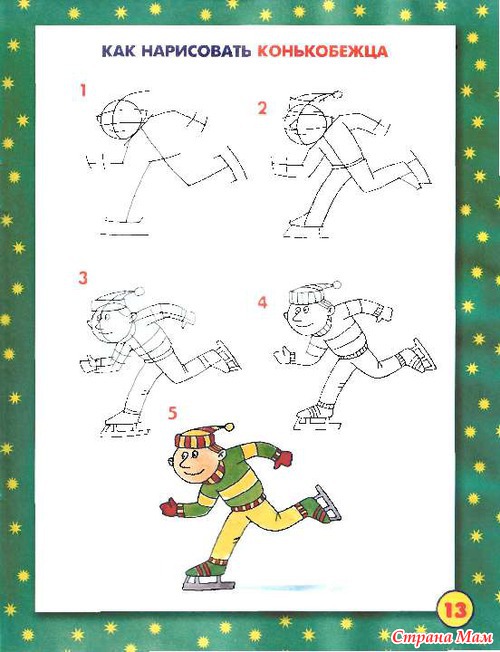 КАК НАРИСОВАТЬ КОНЬКОБЕЖЦА

1

2

3

4

5

13

Страна Мам