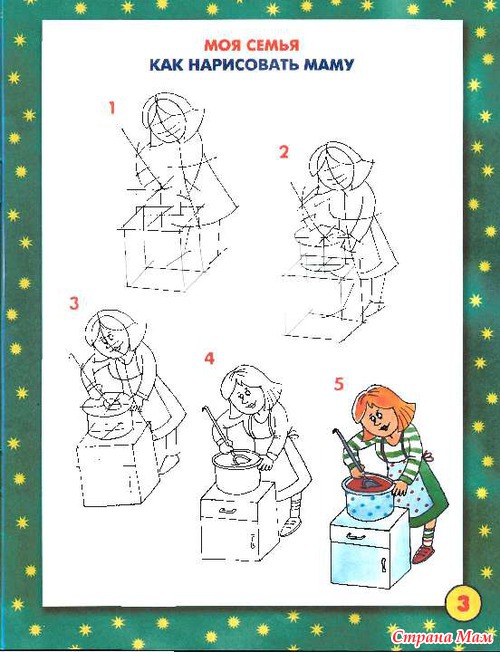 МОЯ СЕМЬЯ
КАК НАРИСОВАТЬ МАМУ

1

2

3

4

5

3

Страна Мам