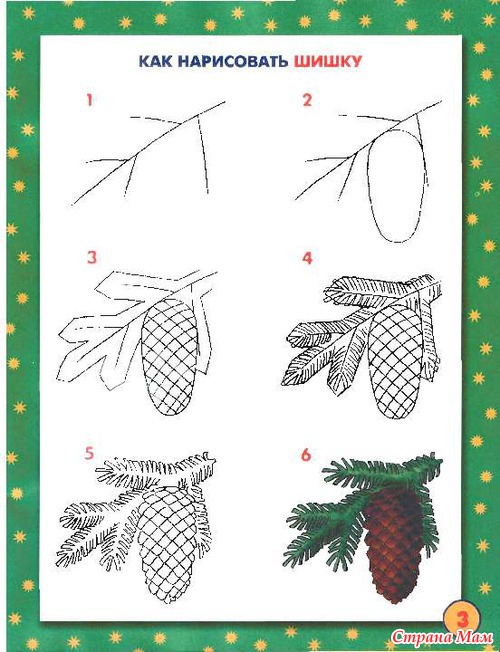 КАК НАРИСОВАТЬ ШИШКУ

1

2

3

4

5

6

3

Страна Мам