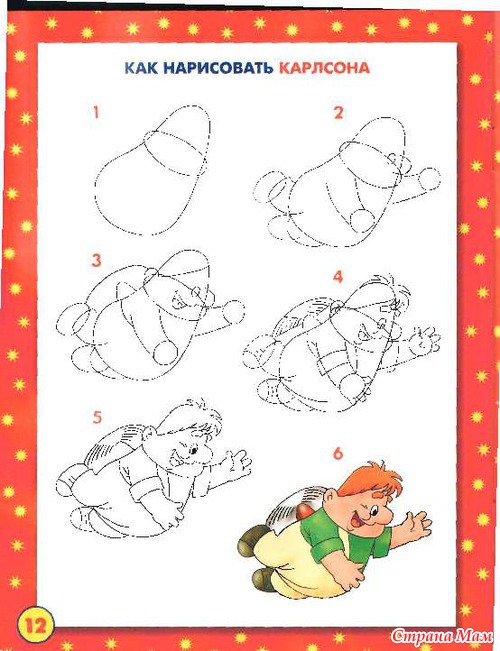 КАК НАРИСОВАТЬ КАРЛСОНА

1

2

3

4

5

6

12

Страна Мам