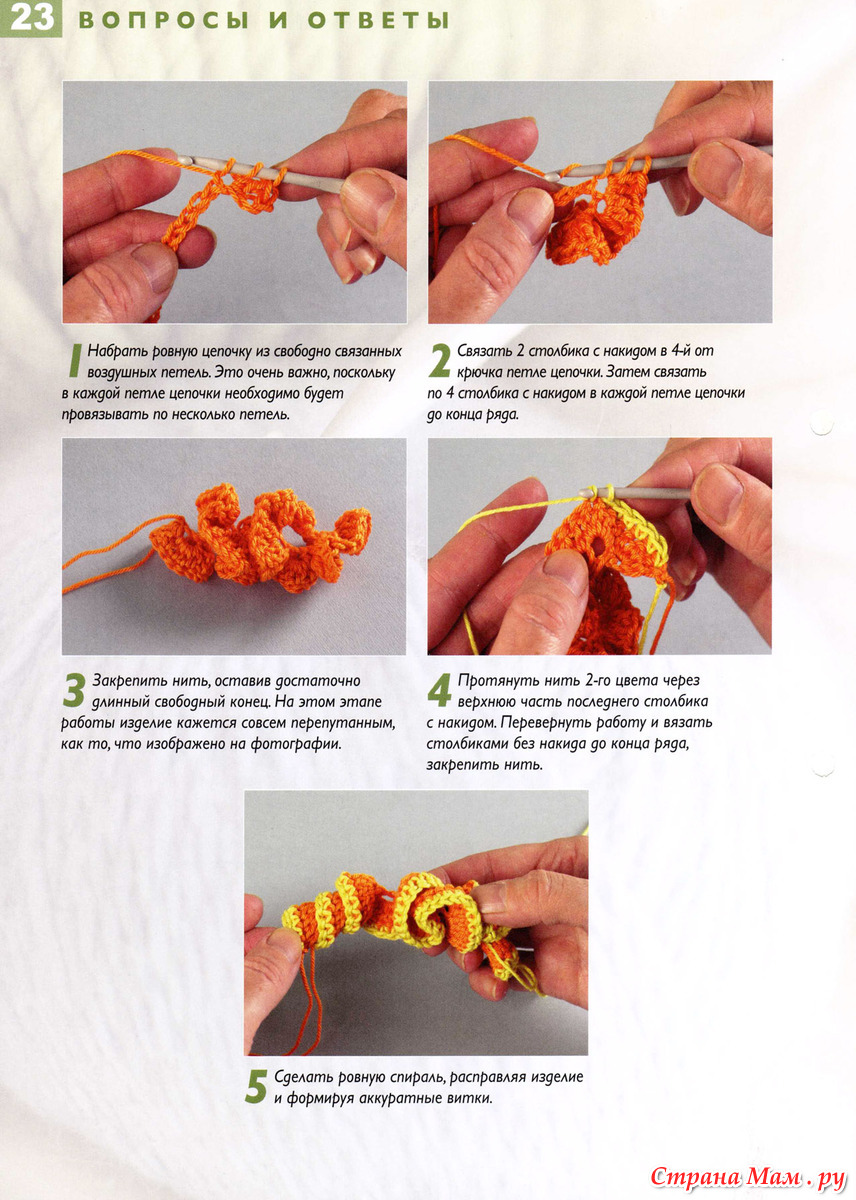 23 ВОПРОСЫ И ОТВЕТЫ

1 Набрать ровную цепочку из свободно связанных воздушных петель. Это очень важно, поскольку в каждой петле цепочки необходимо будет провязывать по несколько петель.

2 Связать 2 столбика с накидом в 4-й от крючка петле цепочки. Затем связать по 4 столбика с накидом в каждой петле цепочки до конца ряда.

3 Закрепить нить, оставив достаточно длинный свободный конец. На этом этапе работы изделие кажется совсем перепутанным, как то, что изображено на фотографии.

4 Протянуть нить 2-го цвета через верхнюю часть последнего столбика с накидом. Перевернуть работу и вязать столбиками без накида до конца ряда, закрепить нить.

5 Сделать ровную спираль, расправляя изделие и формируя аккуратные витки.

Страна Мам.ру