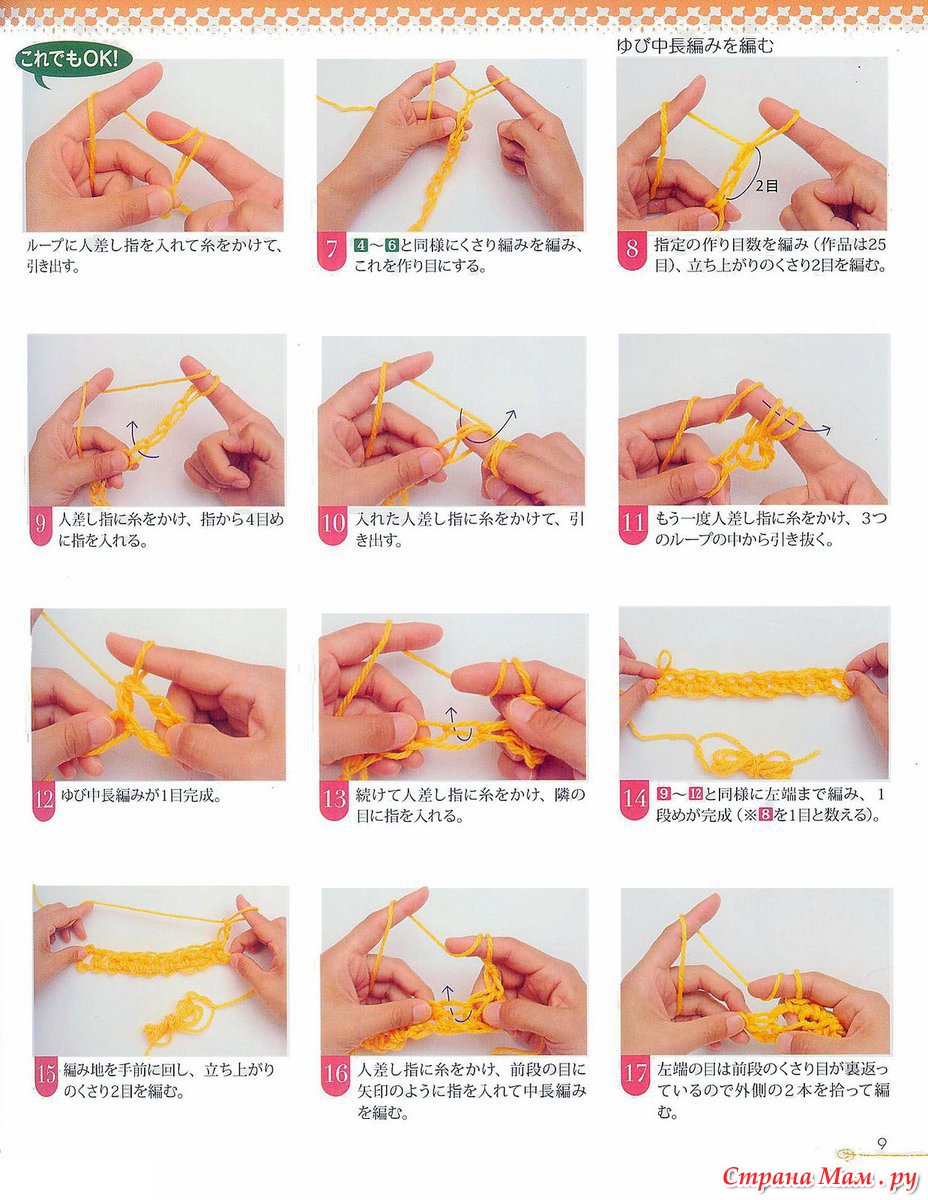 これでもOK!

ループに人差し指を入れて糸をかけて、引き出す。

7 4～6と同様にくさり編みを編み、これを作り目にする。

ゆび中長編みを編む

2目

8 指定の作り目数を編み（作品は25目）、立ち上がりのくさり2目を編む。

9 人差し指に糸をかけ、指から4目めに指を入れる。

10 入れた人差し指に糸をかけて、引き出す。

11 もう一度人差し指に糸をかけ、3つのループの中から引き抜く。

12 ゆび中長編みが1目完成。

13 続けて人差し指に糸をかけ、隣の目に指を入れる。

14 9～12と同様に左端まで編み、1段めが完成（※8を1目と数える）。

15 編み地を手前に回し、立ち上がりのくさり2目を編む。

16 人差し指に糸をかけ、前段の目に矢印のように指を入れて中長編みを編む。

17 左端の目は前段のくさり目が裏返っているので外側の2本を拾って編む。

9

Страна Мам.ру