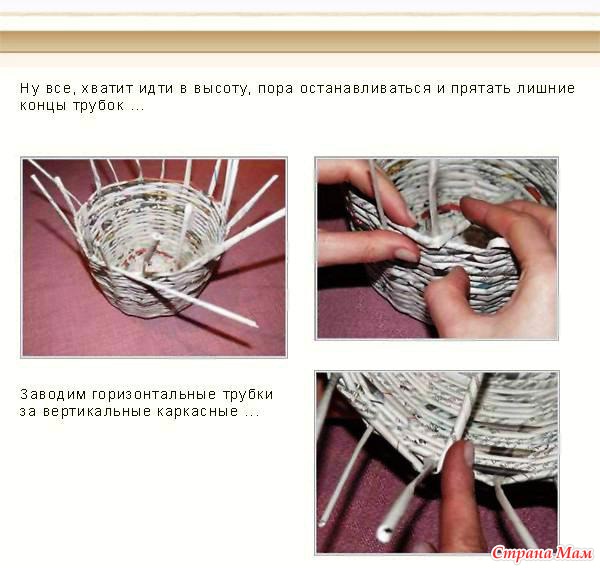 Ну все, хватит идти в высоту, пора останавливаться и прятать лишние концы трубок ...

Заводим горизонтальные трубки за вертикальные каркасные ...

Страна Мам