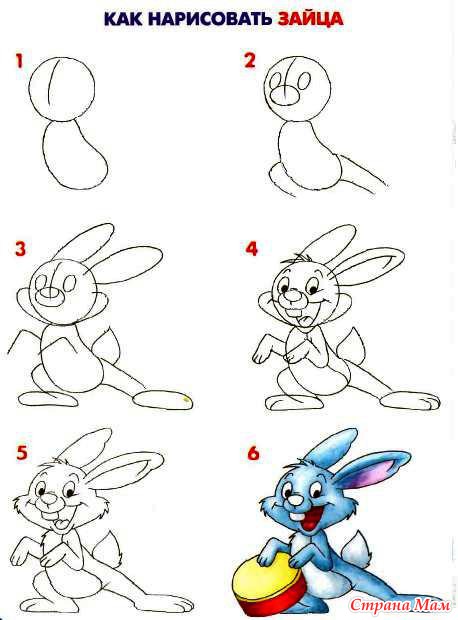 КАК НАРИСОВАТЬ ЗАЙЦА

1

2

3

4

5

6

Страна Мам