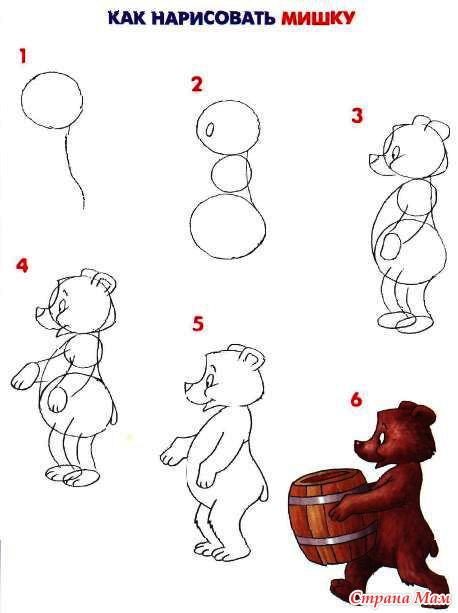 КАК НАРИСОВАТЬ МИШКУ

1

2

3

4

5

6

Страна Мам