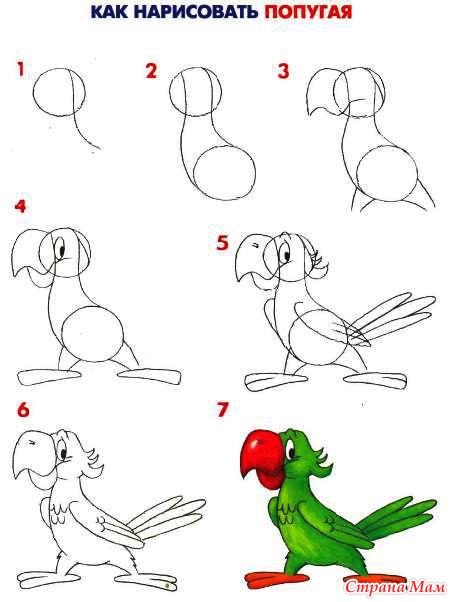 КАК НАРИСОВАТЬ ПОПУГАЯ

1

2

3

4

5

6

7

Страна Мам